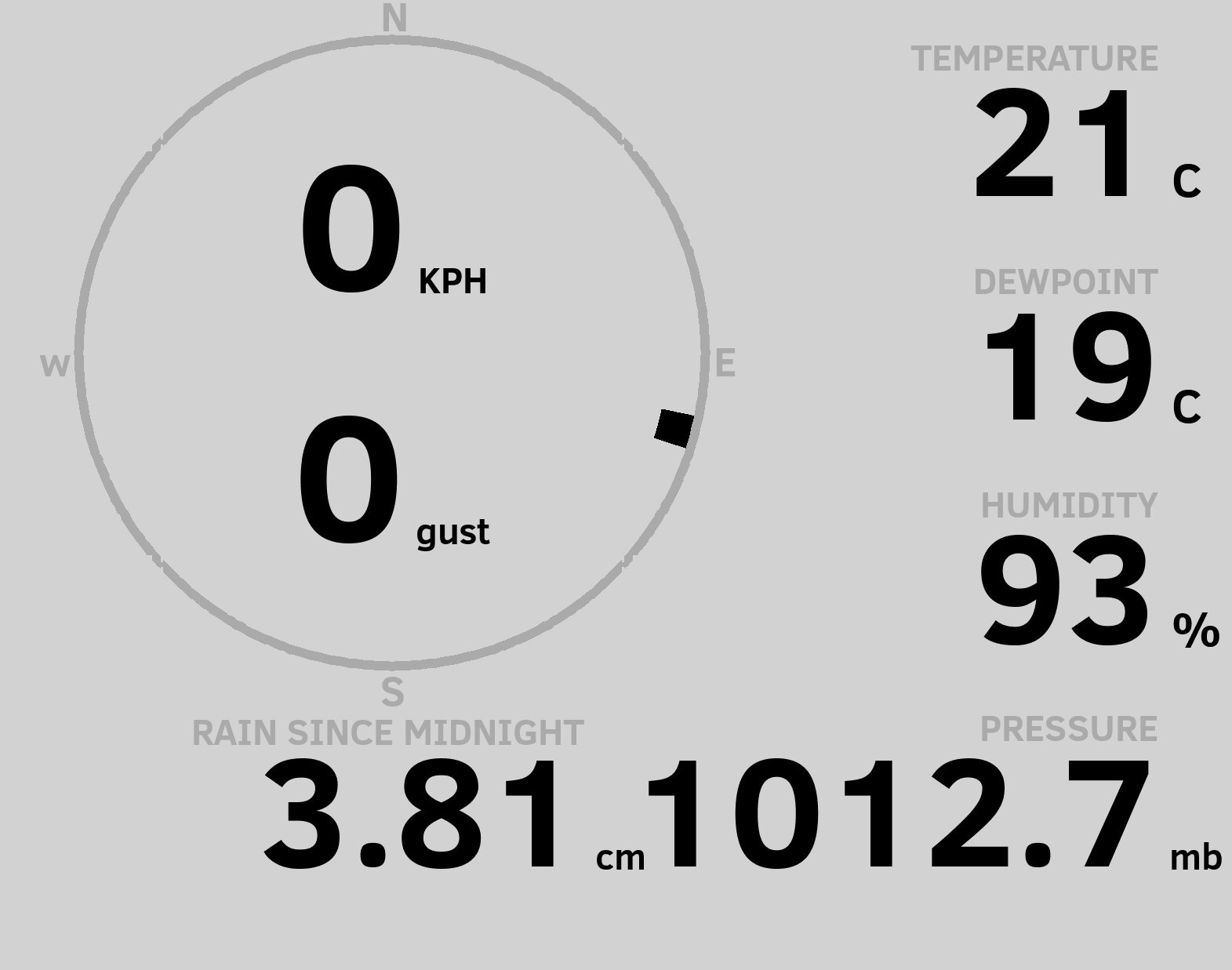 N

W

E

S

0 KPH

0 gust

TEMPERATURE
21 C

DEWPOINT
19 C

HUMIDITY
93 %

RAIN SINCE MIDNIGHT
3.81 cm

PRESSURE
1012.7 mb