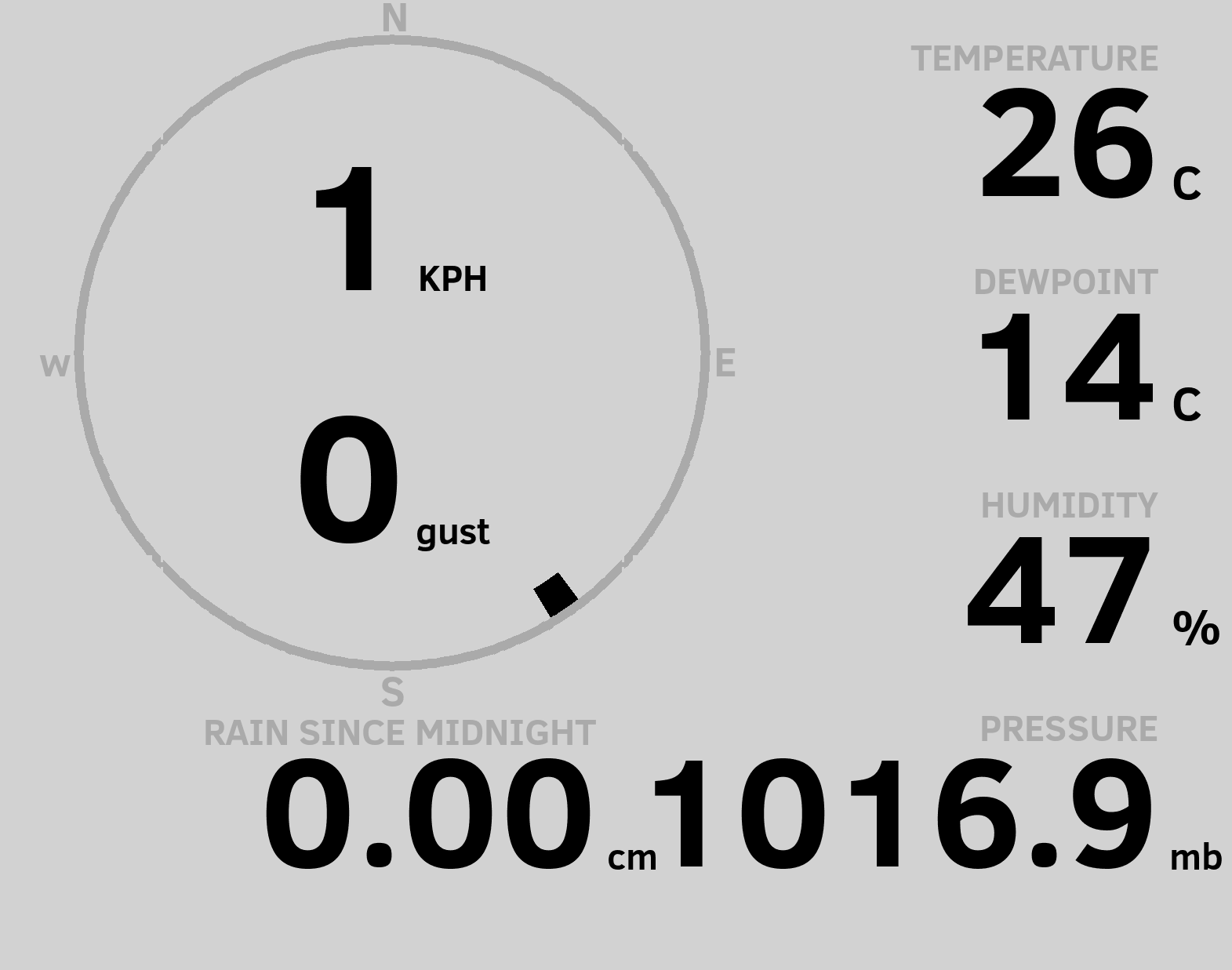 N

W

E

S

1 KPH

0 gust

TEMPERATURE
26 C

DEWPOINT
14 C

HUMIDITY
47 %

RAIN SINCE MIDNIGHT
0.00 cm

PRESSURE
1016.9 mb