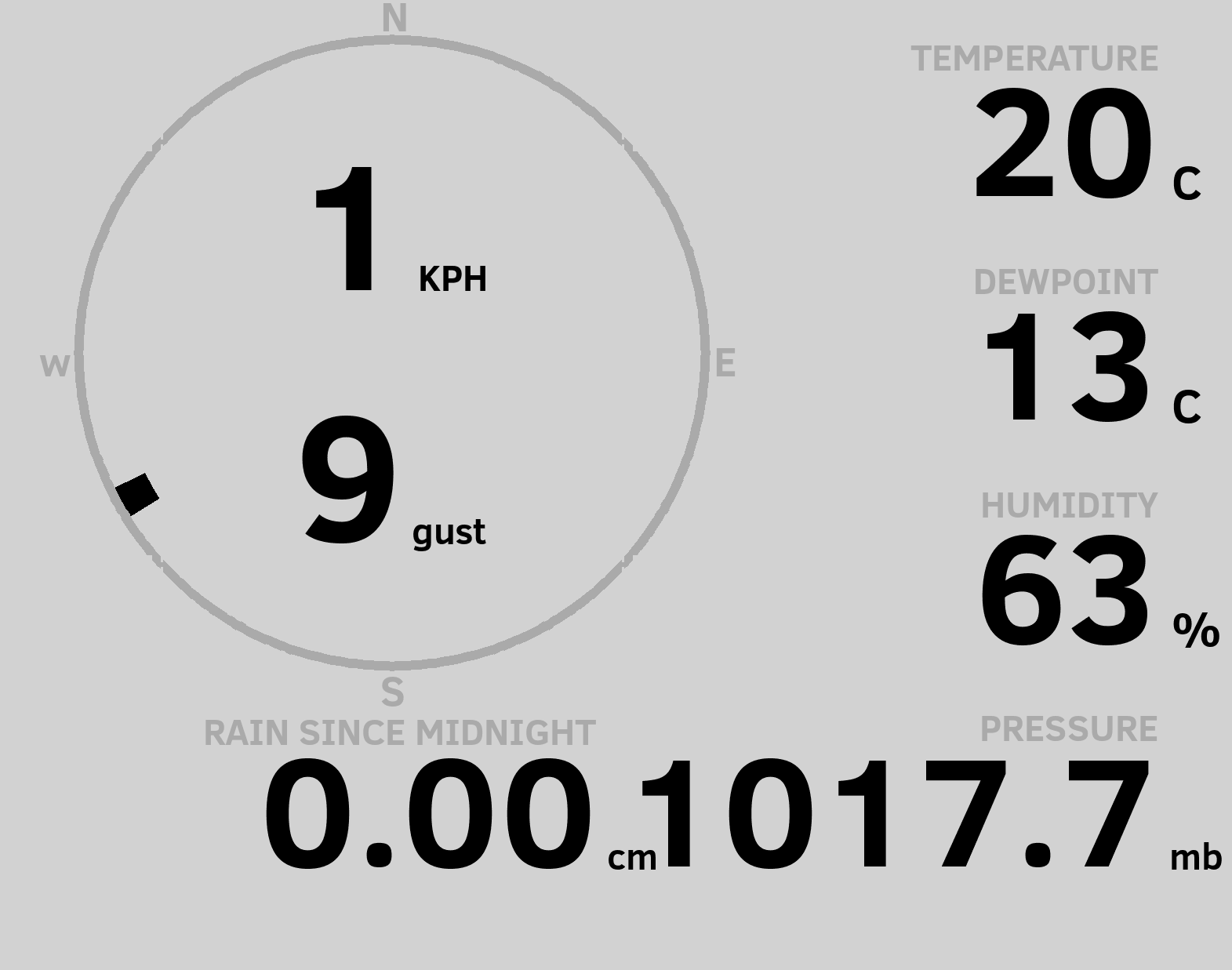 N
W
E
S
1 KPH
9 gust

TEMPERATURE
20 C

DEWPOINT
13 C

HUMIDITY
63 %

RAIN SINCE MIDNIGHT
0.00 cm

PRESSURE
1017.7 mb