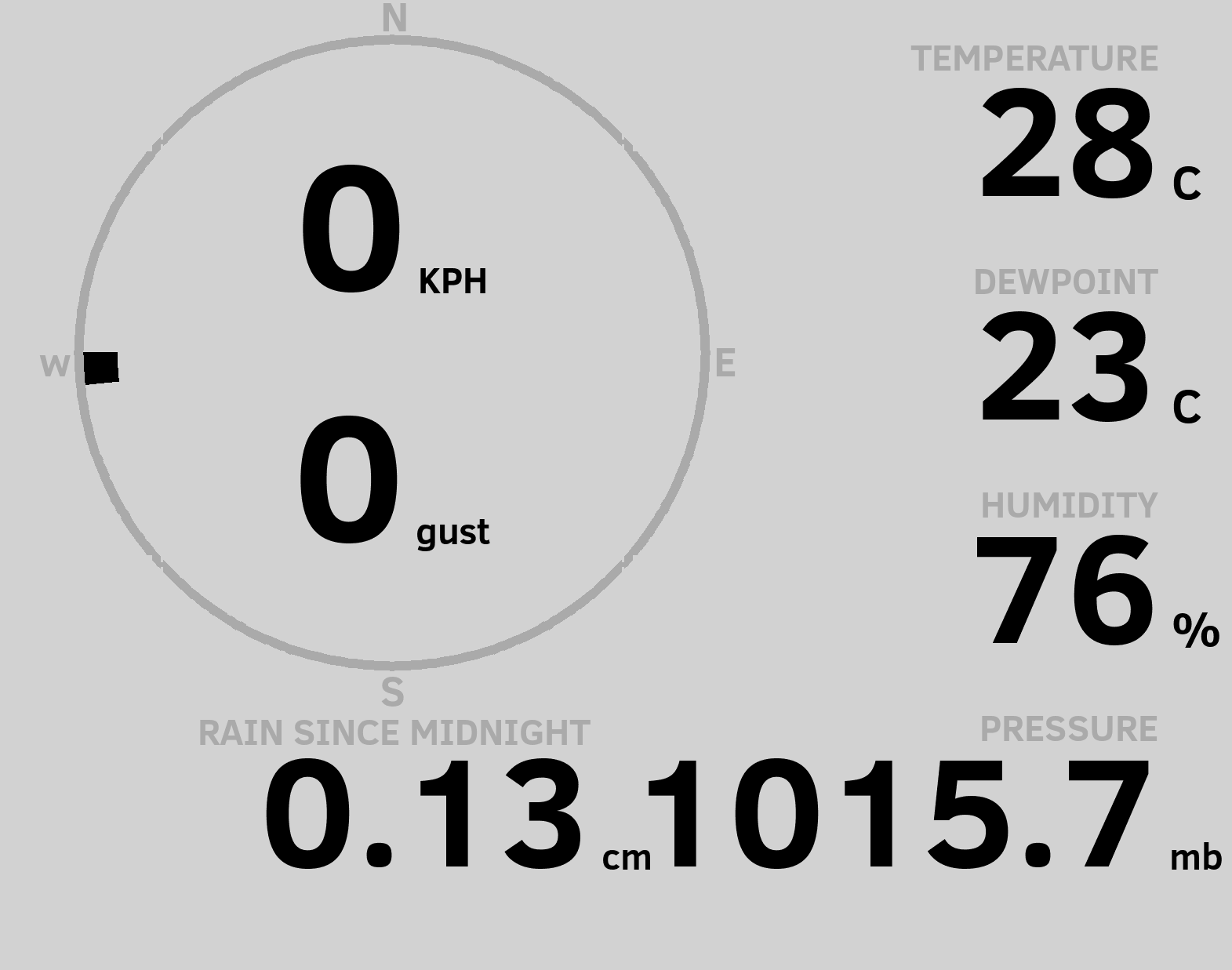 N

W

E

S

0 KPH

0 gust

TEMPERATURE
28 C

DEWPOINT
23 C

HUMIDITY
76 %

RAIN SINCE MIDNIGHT
0.13 cm

PRESSURE
1015.7 mb