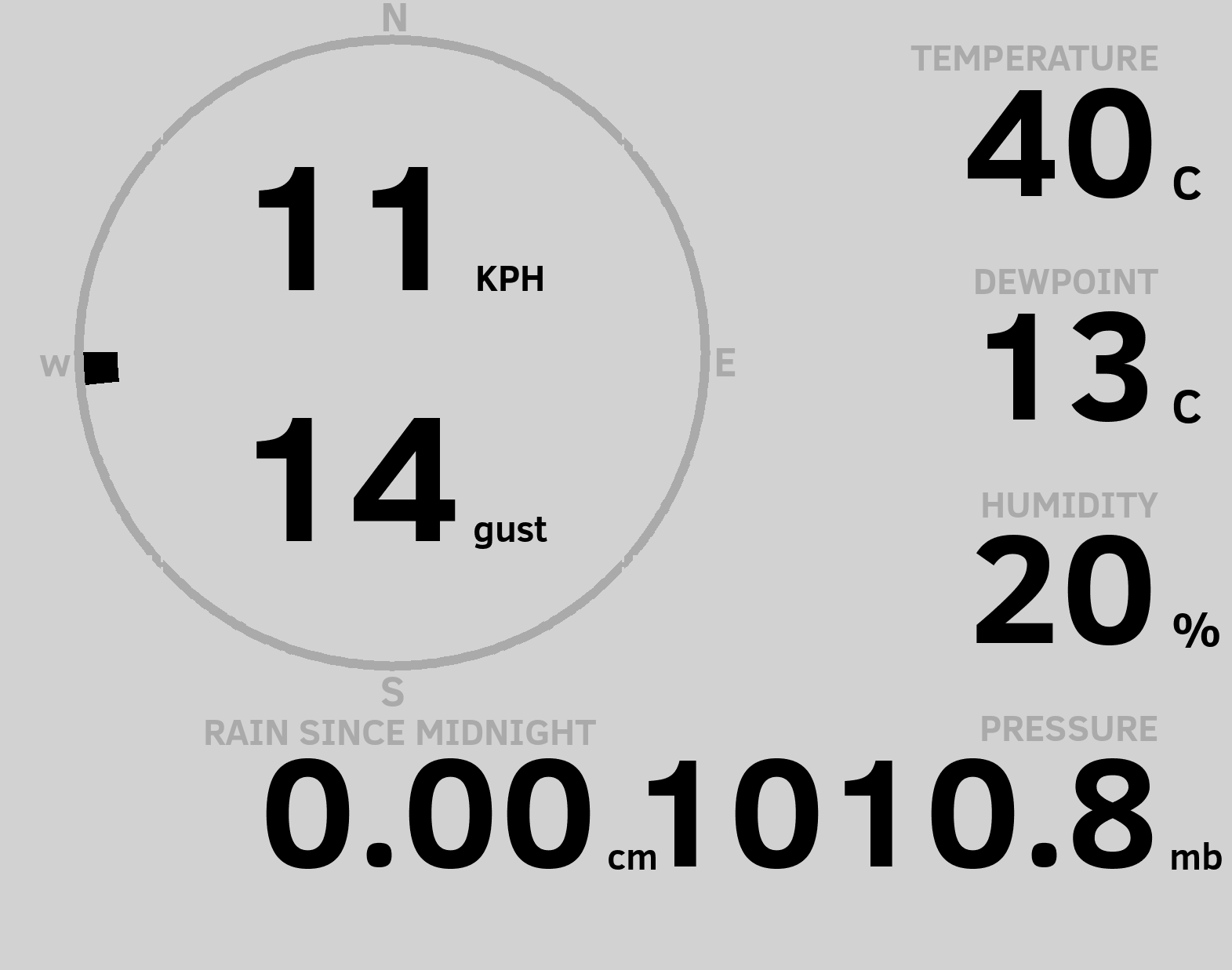 N

W

E

S

11 KPH

14 gust

TEMPERATURE
40 C

DEWPOINT
13 C

HUMIDITY
20 %

RAIN SINCE MIDNIGHT
0.00 cm

PRESSURE
1010.8 mb