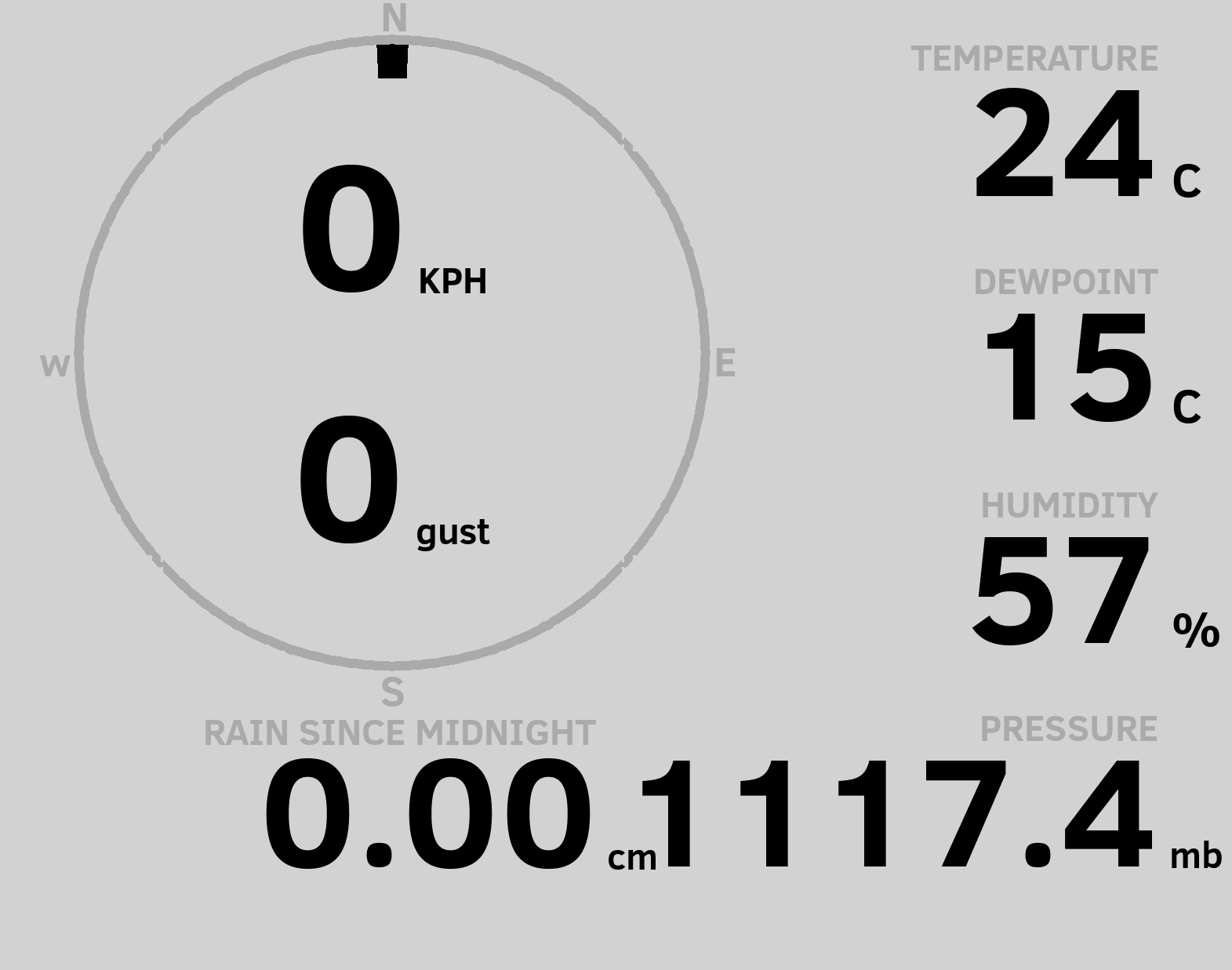 N
0 KPH
W
E
0 gust
S

TEMPERATURE
24 C

DEWPOINT
15 C

HUMIDITY
57 %

RAIN SINCE MIDNIGHT
0.00 cm

PRESSURE
1117.4 mb